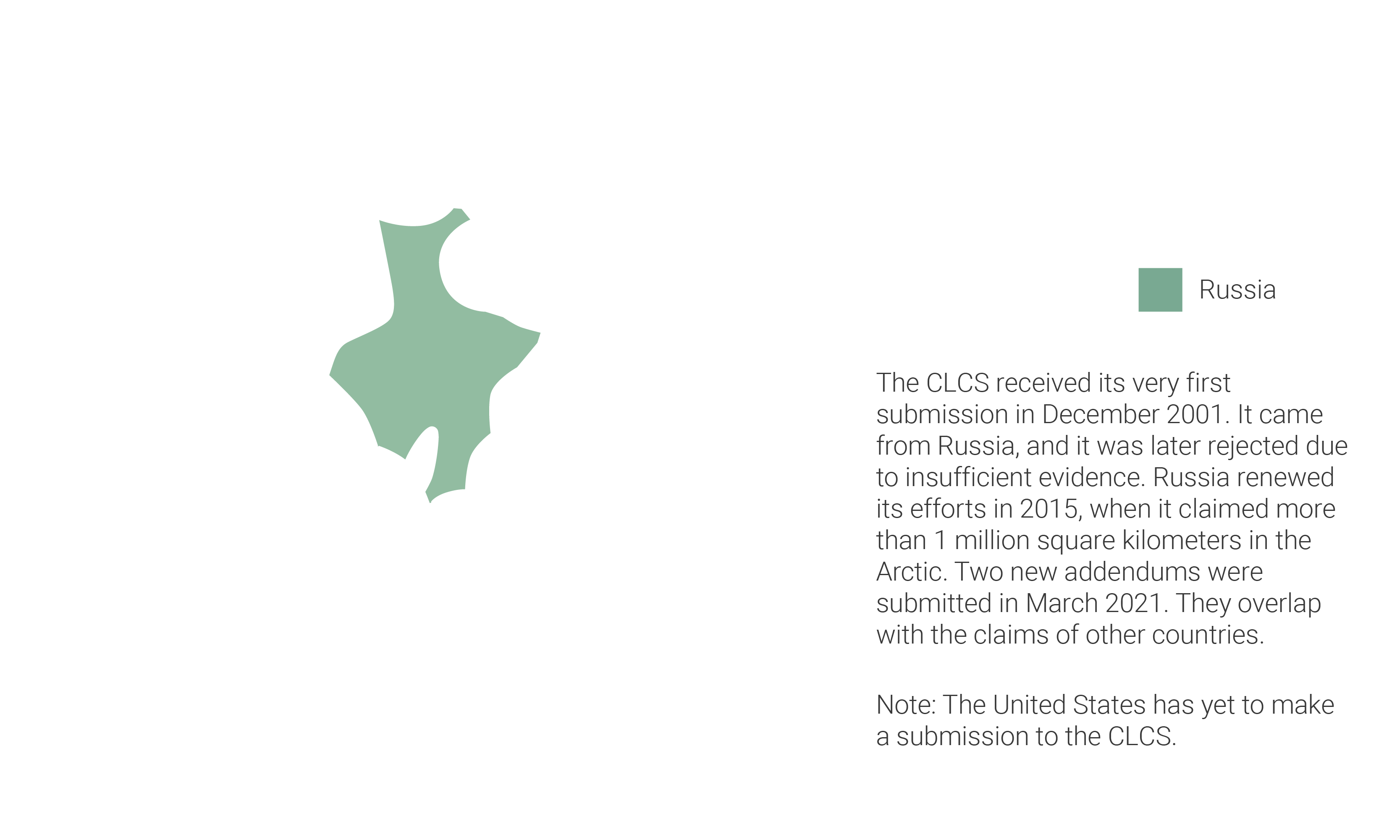 Russia

The CLCS received its very first submission in December 2001. It came from Russia, and it was later rejected due to insufficient evidence. Russia renewed its efforts in 2015, when it claimed more than 1 million square kilometers in the Arctic. Two new addendums were submitted in March 2021. They overlap with the claims of other countries.

Note: The United States has yet to make a submission to the CLCS.