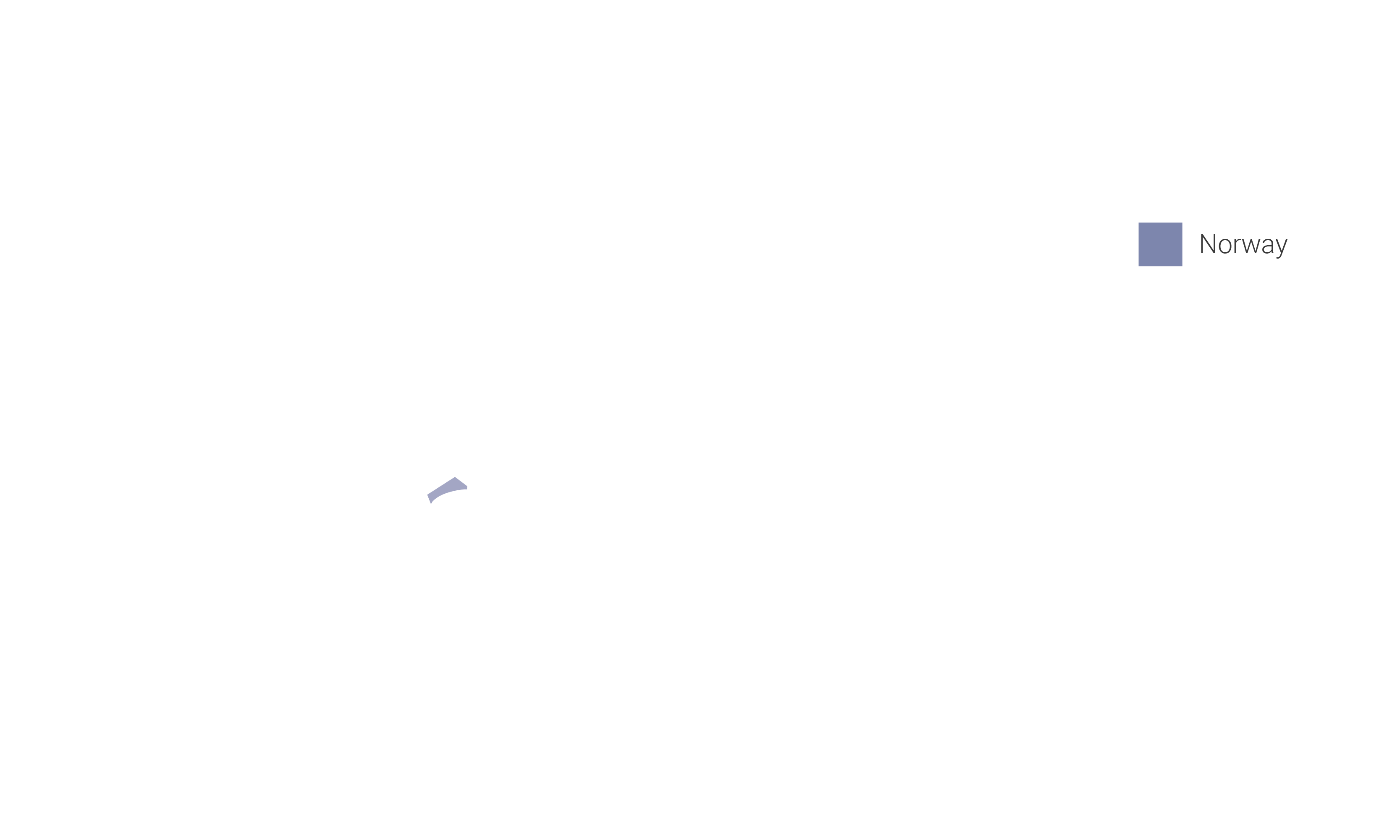 Norway