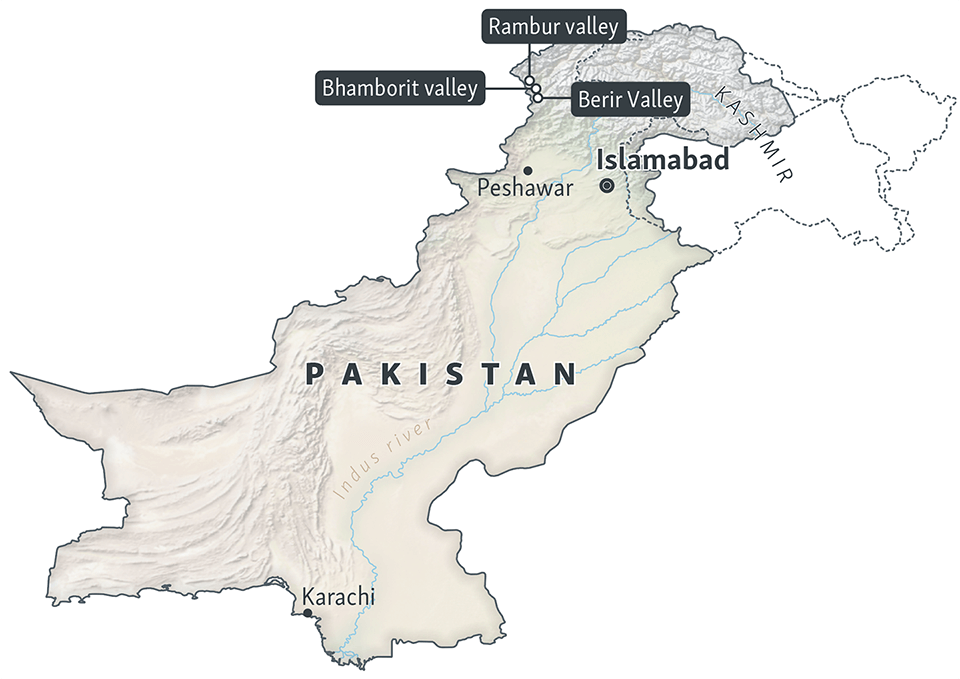 Rambur valley
Bhamborit valley
Berir Valley
KASHMIR
Islamabad
Peshawar
PAKISTAN
Indus river
Karachi