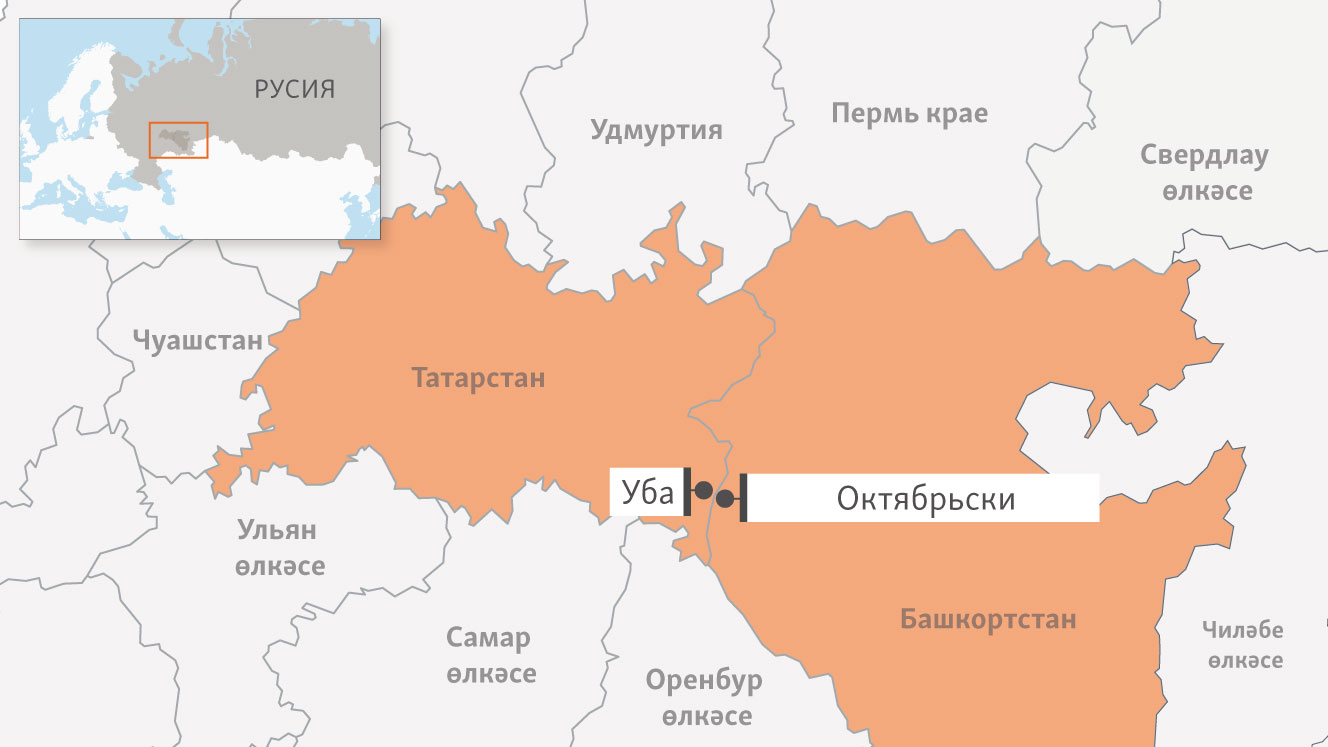 РУСИЯ

Удмуртия

Пермь крае

Свердлау өлкәсе

Чуашстан

Татарстан

Уба

Октябрьски

Ульян өлкәсе

Самар өлкәсе

Оренбур өлкәсе

Башкортстан

Чиләбе өлкәсе