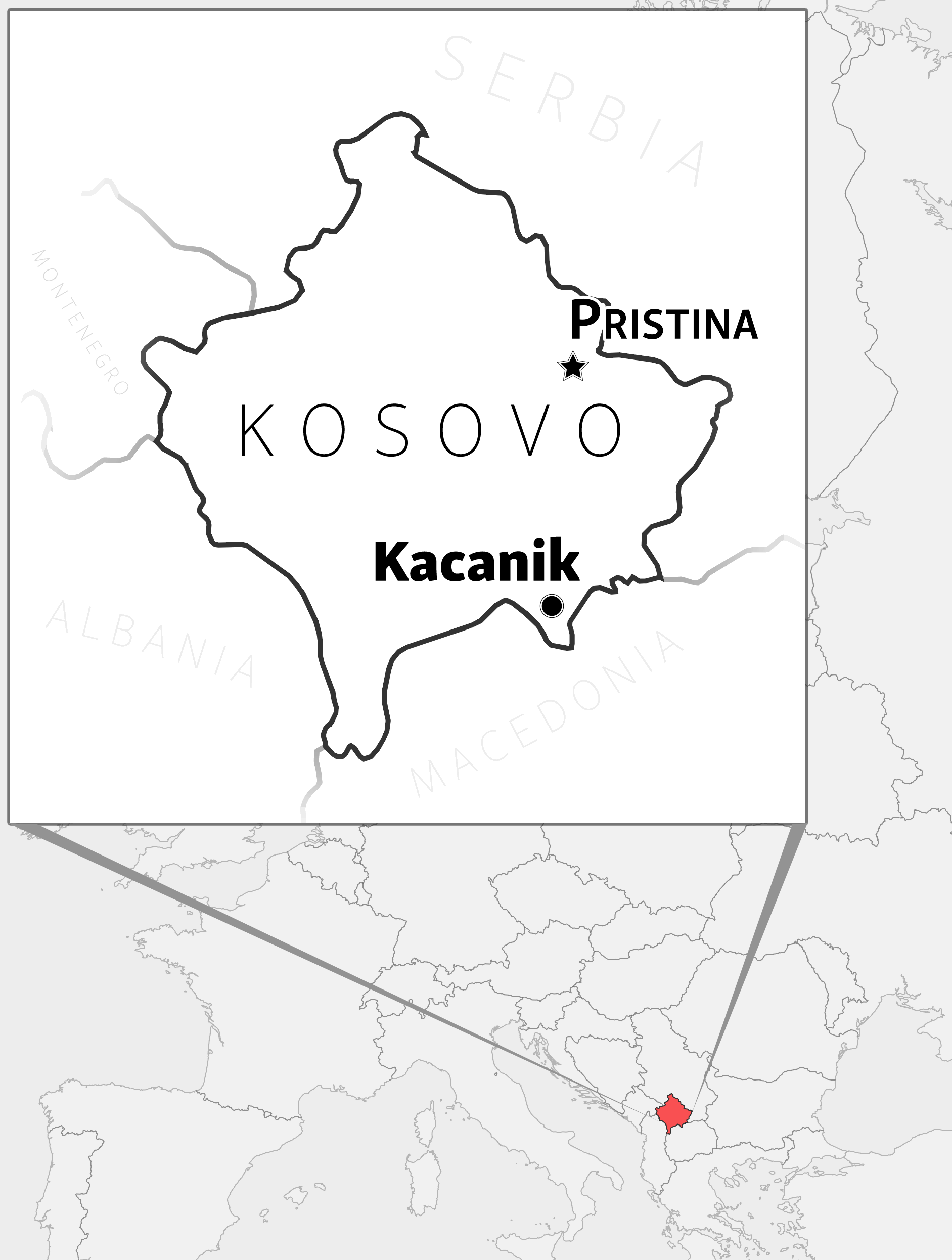 SERBIA
MONTENEGRO
PRISTINA
KOSOVO
Kacanik
ALBANIA
MACEDONIA